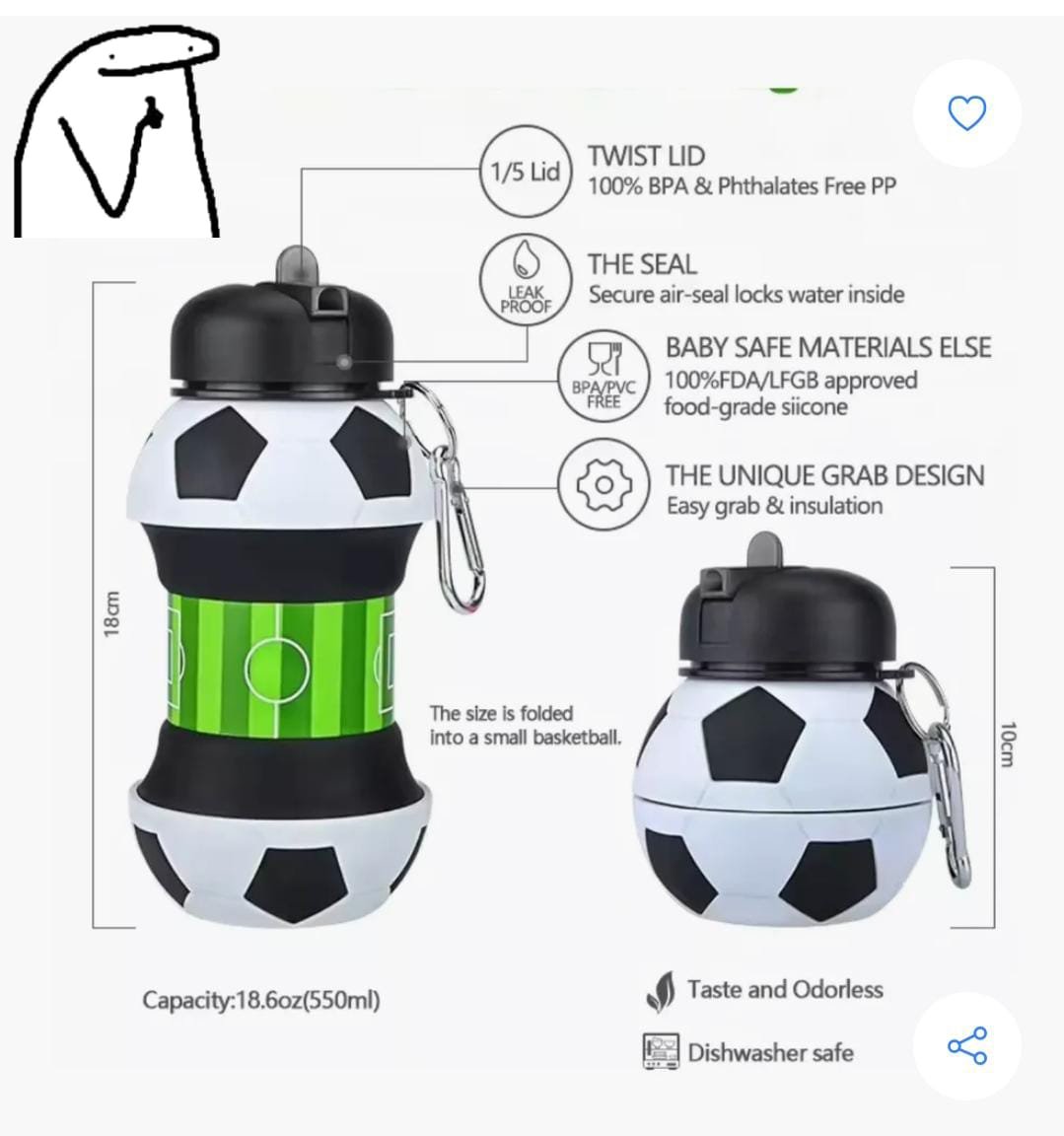 1/5 Lid
TWIST LID
100% BPA & Phthalates Free PP

LEAK PROOF
THE SEAL
Secure air-seal locks water inside

BPA/PVC FREE
BABY SAFE MATERIALS ELSE
100%FDA/LFGB approved food-grade siicone

THE UNIQUE GRAB DESIGN
Easy grab & insulation

18cm

The size is folded into a small basketball.

10cm

Capacity:18.6oz(550ml)

Taste and Odorless

Dishwasher safe